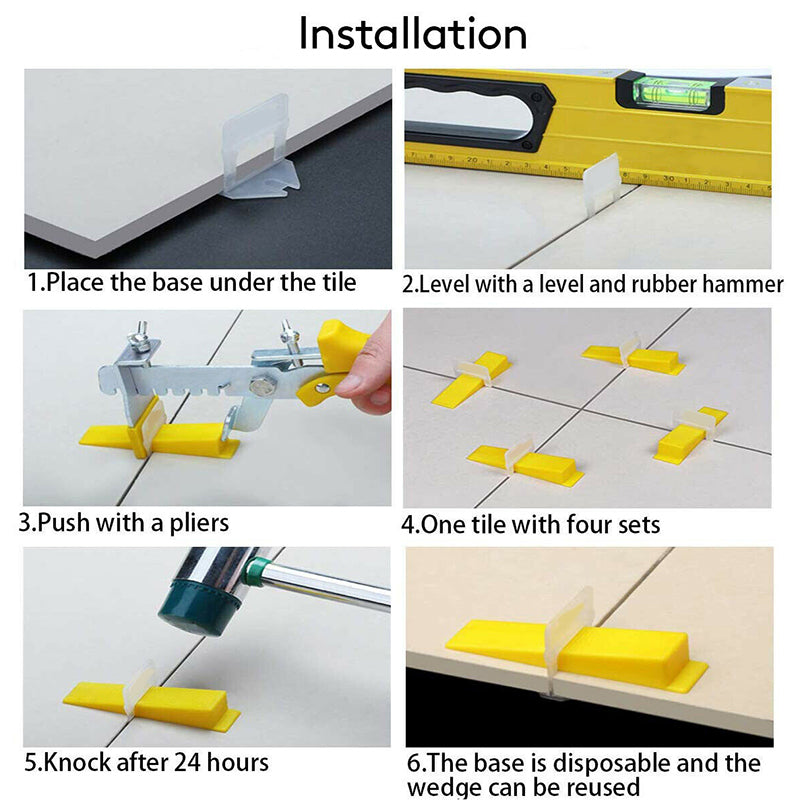 Installation

1.Place the base under the tile

2.Level with a level and rubber hammer

3.Push with a pliers

4.One tile with four sets

5.Knock after 24 hours

6.The base is disposable and the wedge can be reused